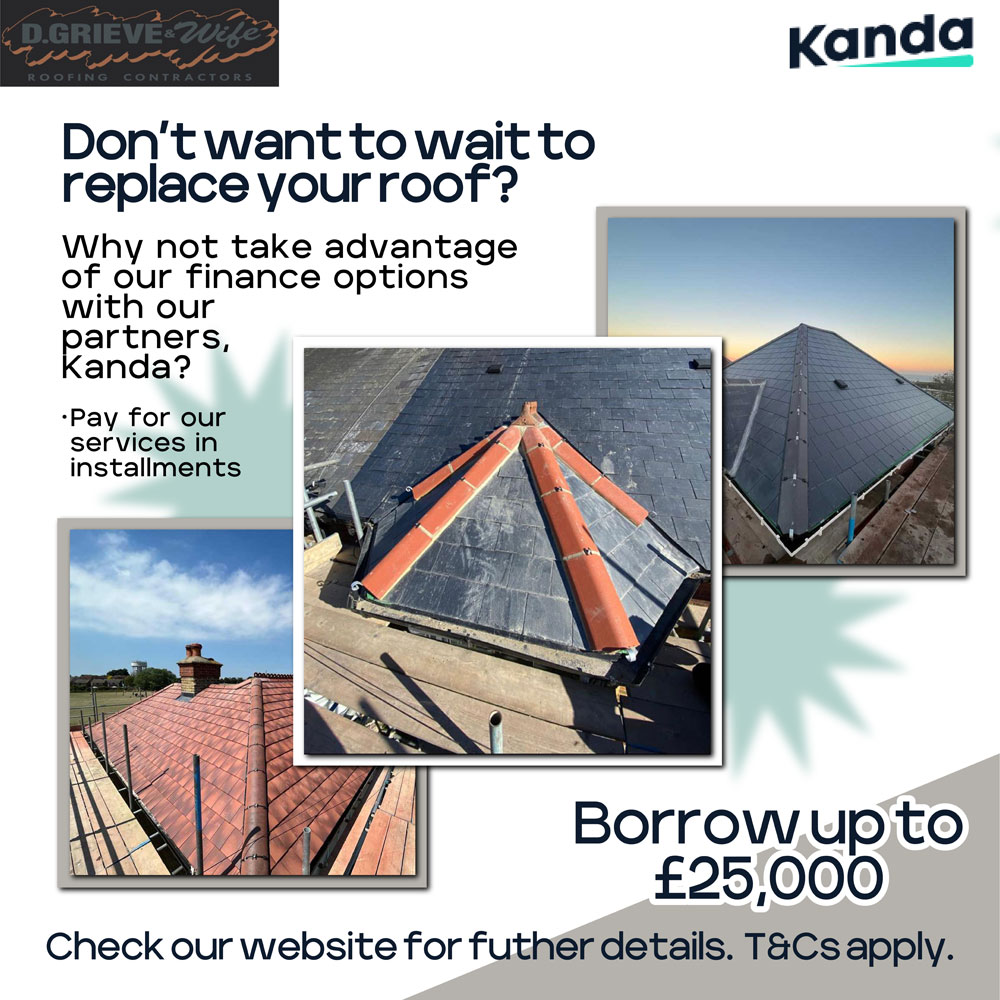 D.GRIEVE & Wife
ROOFING CONTRACTORS

Kanda

Don't want to wait to replace your roof?

Why not take advantage of our finance options with our partners, Kanda?

·Pay for our services in installments

Borrow up to £25,000

Check our website for futher details. T&Cs apply.