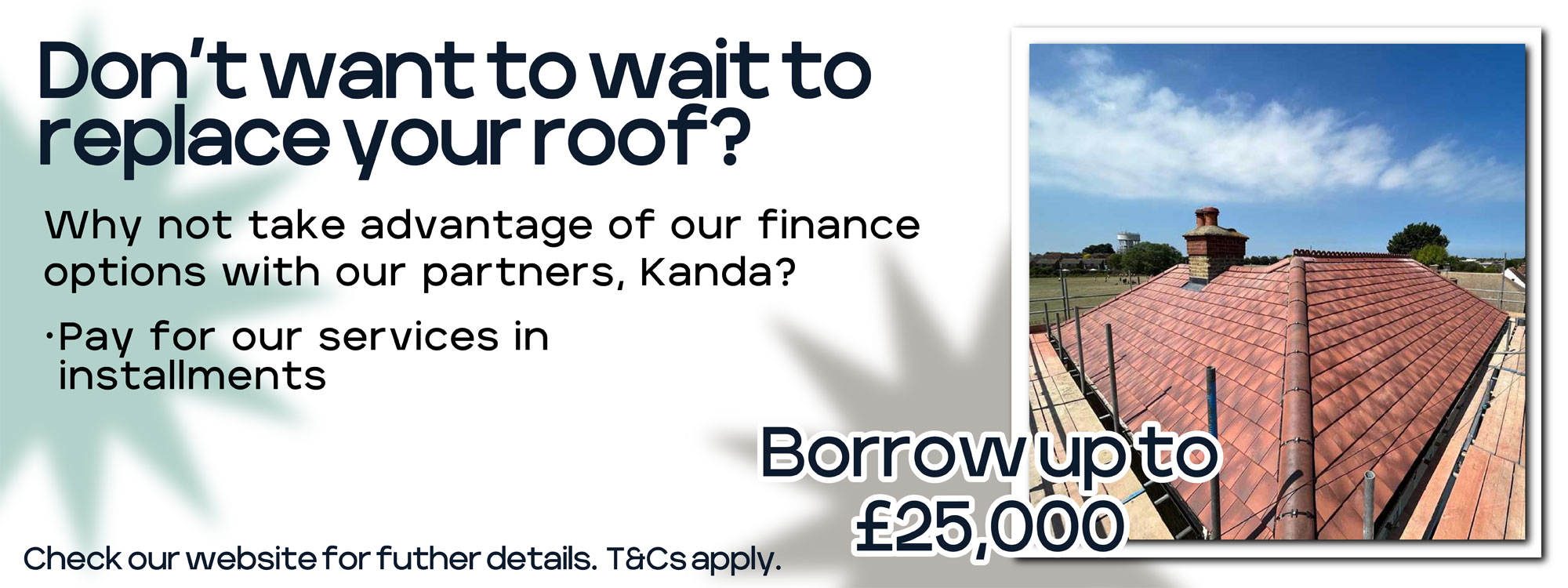 Don't want to wait to replace your roof?

Why not take advantage of our finance options with our partners, Kanda?

·Pay for our services in installments

Borrow up to £25,000

Check our website for futher details. T&Cs apply.